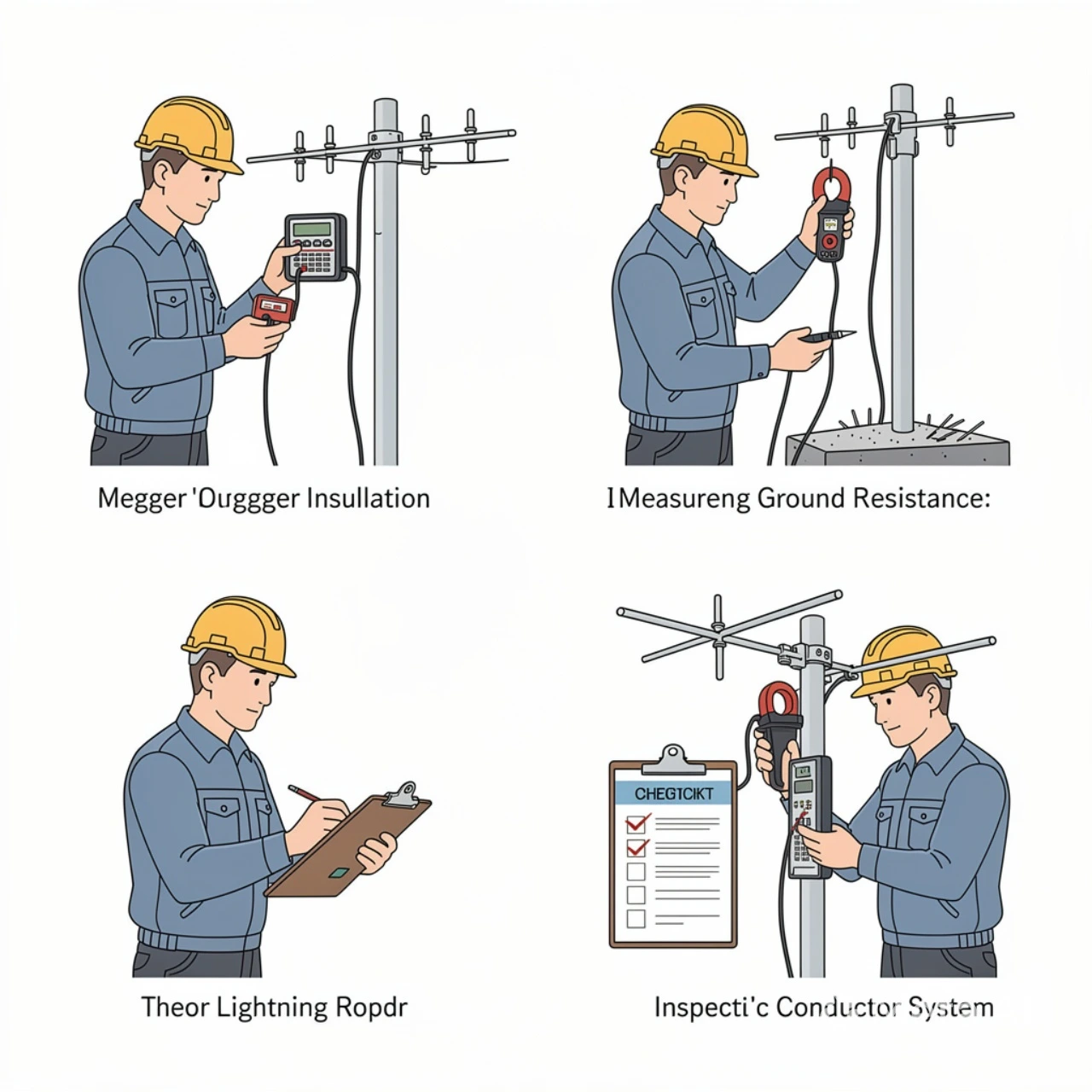 Megger 'Ouggger Insullation

IMeasureng Ground Resistance:

Theor Lightning Ropdr

CHEGTCIKT

Inspecti'c Conductor System